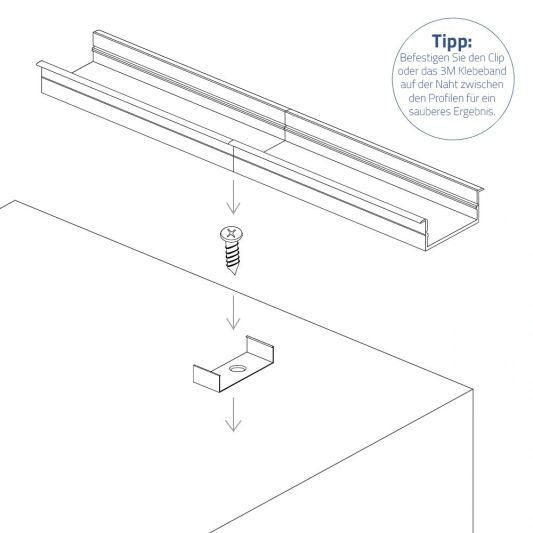 Tipp:

Befestigen Sie den Clip oder das 3M Klebeband auf der Naht zwischen den Profilen für ein sauberes Ergebnis.