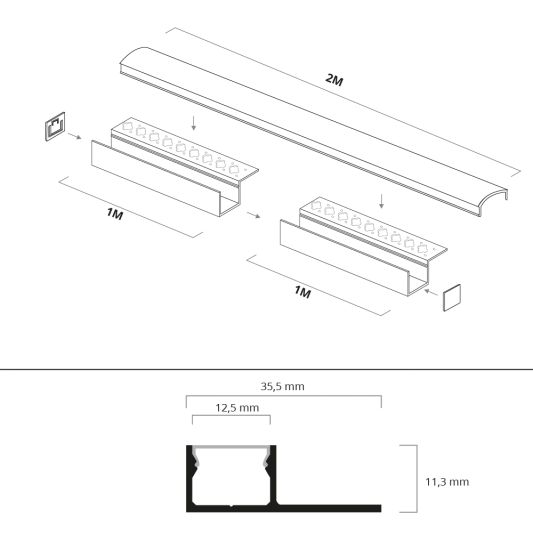 2M

1M

1M

35,5 mm

12,5 mm

11,3 mm